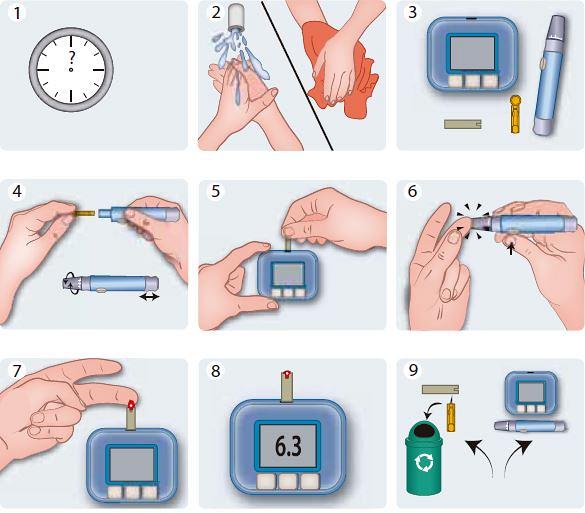 1

?

2

3

4

5

6

7

8

6.3

9